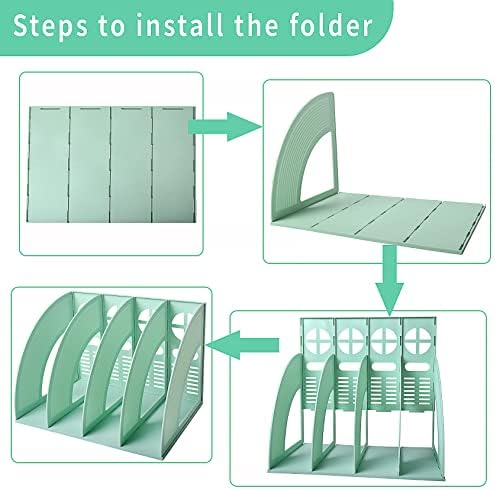 Steps to install the folder