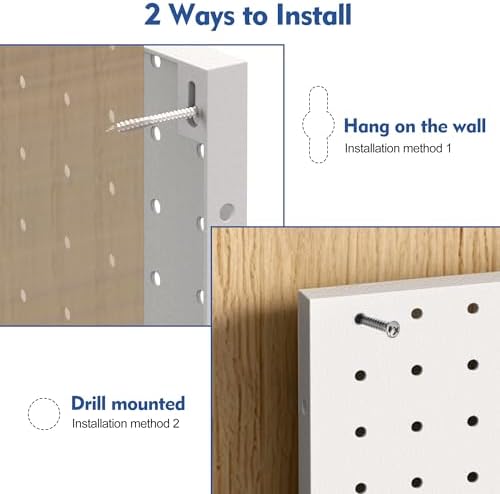 2 Ways to Install

Hang on the wall
Installation method 1

Drill mounted
Installation method 2