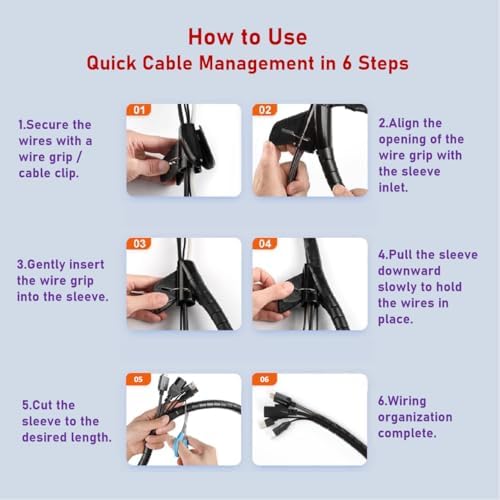 How to Use
Quick Cable Management in 6 Steps

1.Secure the wires with a wire grip / cable clip.

01

02

2.Align the opening of the wire grip with the sleeve inlet.

3.Gently insert the wire grip into the sleeve.

03

04

4.Pull the sleeve downward slowly to hold the wires in place.

5.Cut the sleeve to the desired length.

05

06

6.Wiring organization complete.