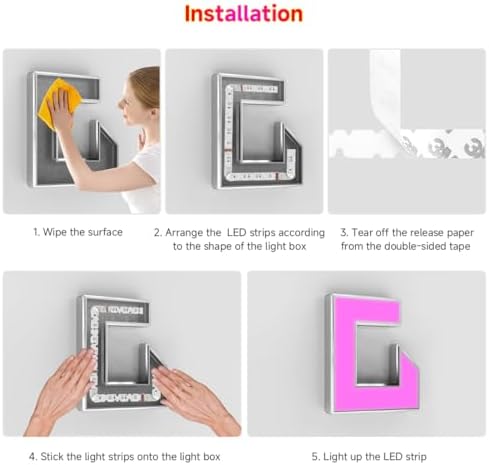 Installation

1. Wipe the surface

2. Arrange the LED strips according to the shape of the light box

3. Tear off the release paper from the double-sided tape

4. Stick the light strips onto the light box

5. Light up the LED strip