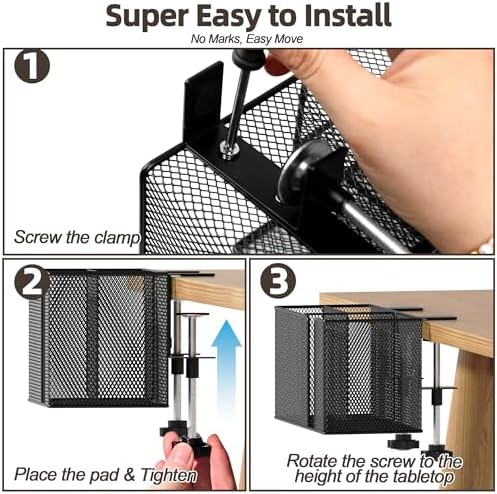 Super Easy to Install

No Marks, Easy Move

1

Screw the clamp

2

Place the pad & Tighten

3

Rotate the screw to the height of the tabletop