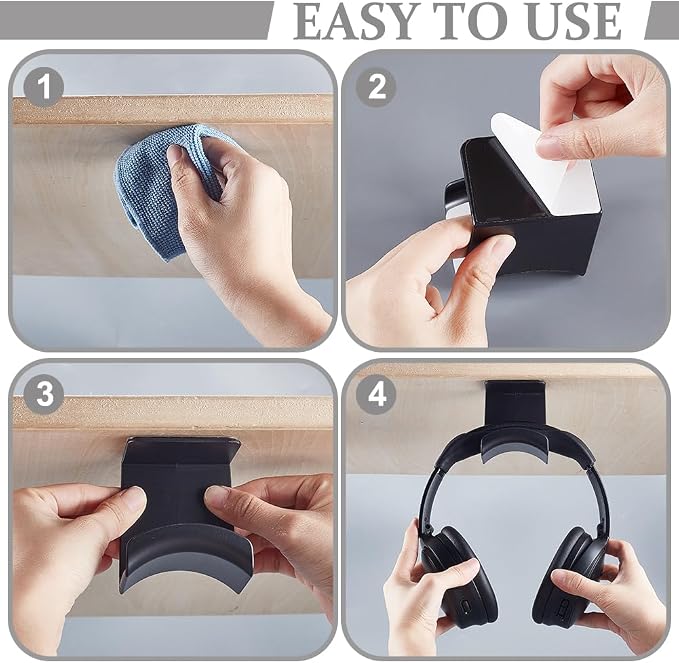 EASY TO USE

1

2

3

4