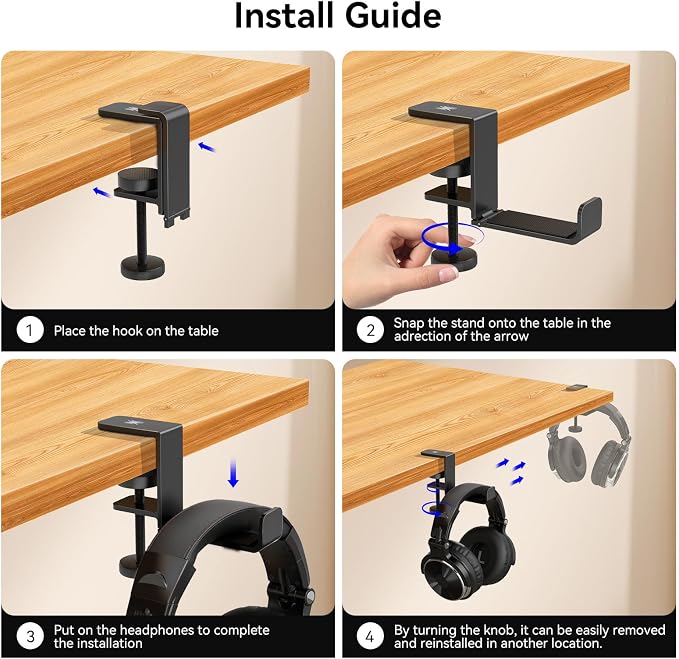 Install Guide

1 Place the hook on the table

2 Snap the stand onto the table in the adrection of the arrow

3 Put on the headphones to complete the installation

4 By turning the knob, it can be easily removed and reinstalled in another location.