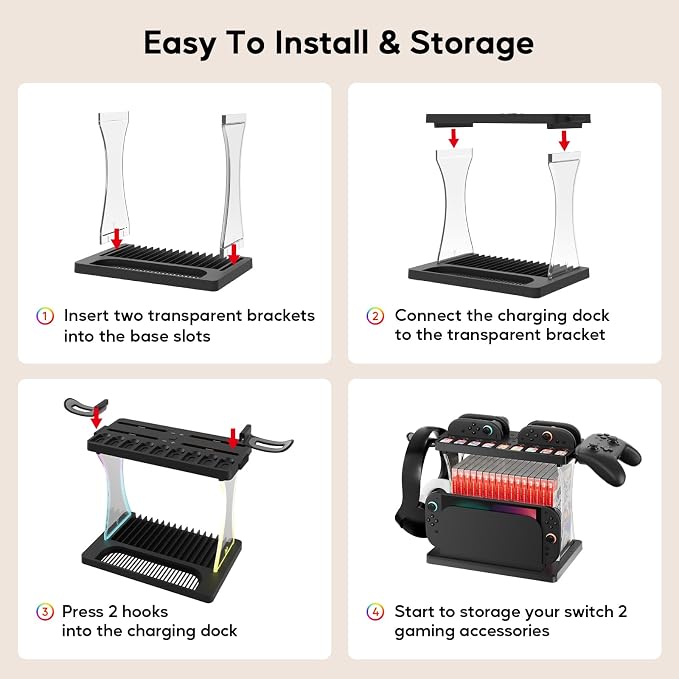 Easy To Install & Storage

1 Insert two transparent brackets into the base slots

2 Connect the charging dock to the transparent bracket

3 Press 2 hooks into the charging dock

4 Start to storage your switch 2 gaming accessories