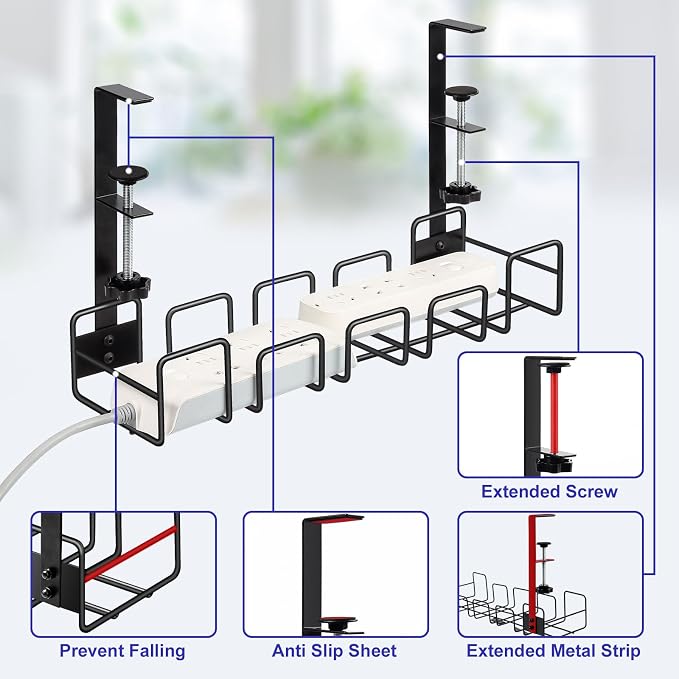 Extended Screw

Prevent Falling

Anti Slip Sheet

Extended Metal Strip