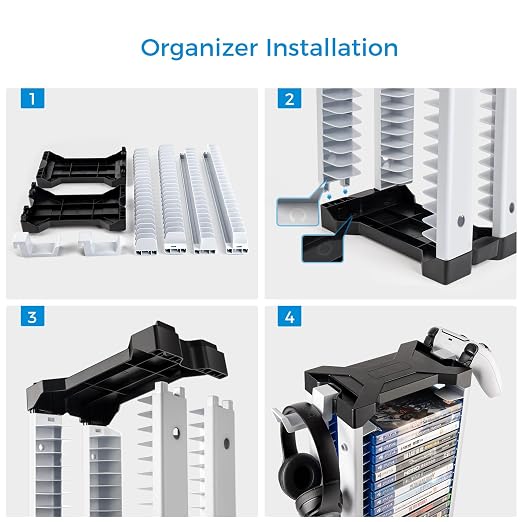 Organizer Installation

1

2

3

4