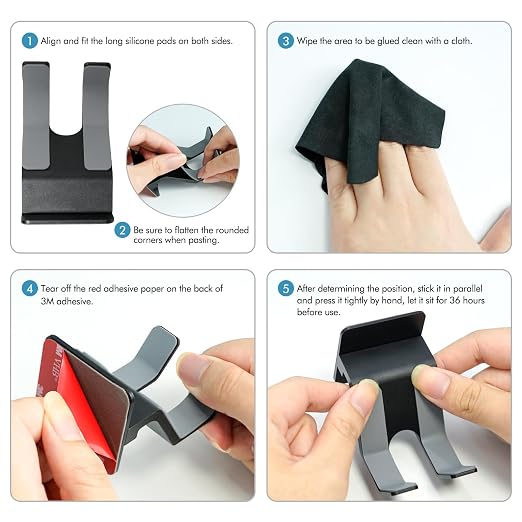 1 Align and fit the long silicone pads on both sides.

2 Be sure to flatten the rounded corners when pasting.

3 Wipe the area to be glued clean with a cloth.

4 Tear off the red adhesive paper on the back of 3M adhesive.

5 After determining the position, stick it in parallel and press it tightly by hand, let it sit for 36 hours before use.