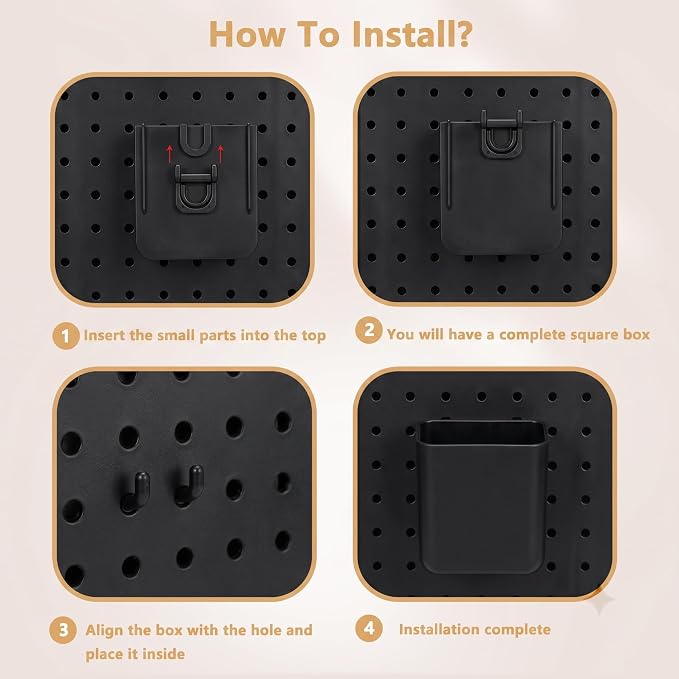 How To Install?

1 Insert the small parts into the top

2 You will have a complete square box

3 Align the box with the hole and place it inside

4 Installation complete