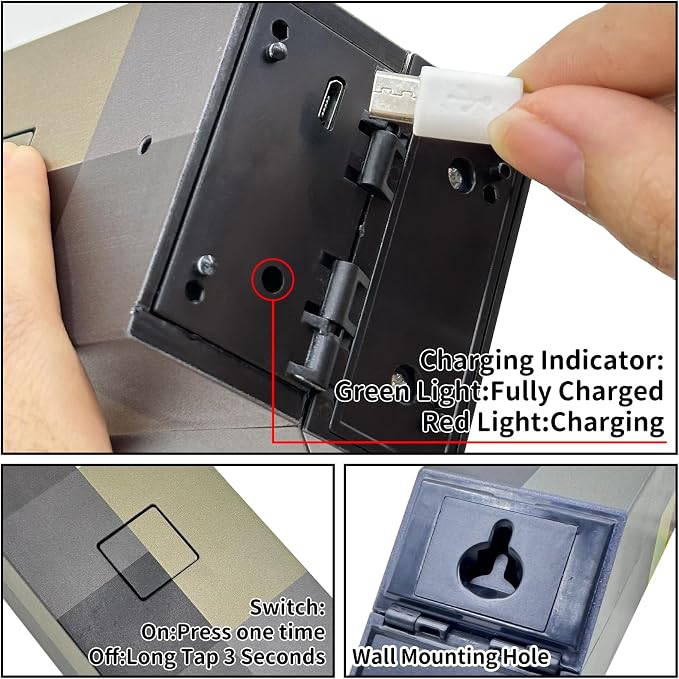 Charging Indicator:
Green Light:Fully Charged
Red Light:Charging

Switch:
On:Press one time
Off:Long Tap 3 Seconds

Wall Mounting Hole